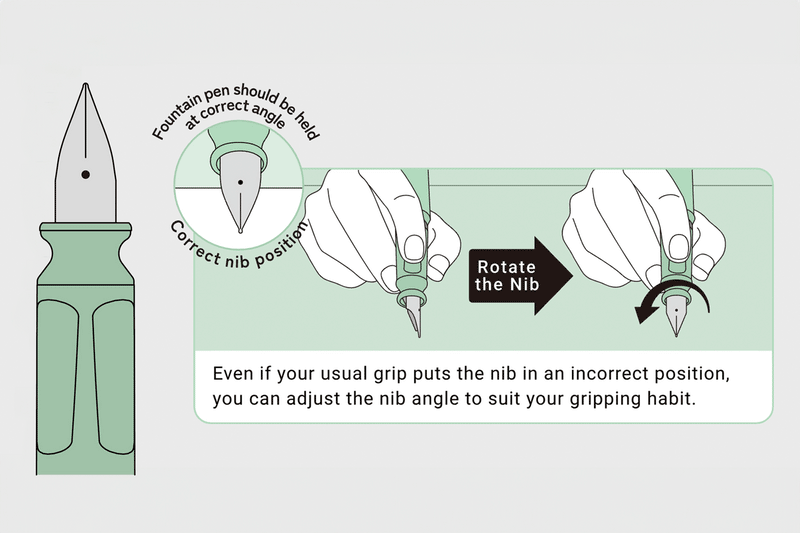 Fountain pen should be held at correct angle

Correct nib position

Rotate the Nib

Even if your usual grip puts the nib in an incorrect position, you can adjust the nib angle to suit your gripping habit.