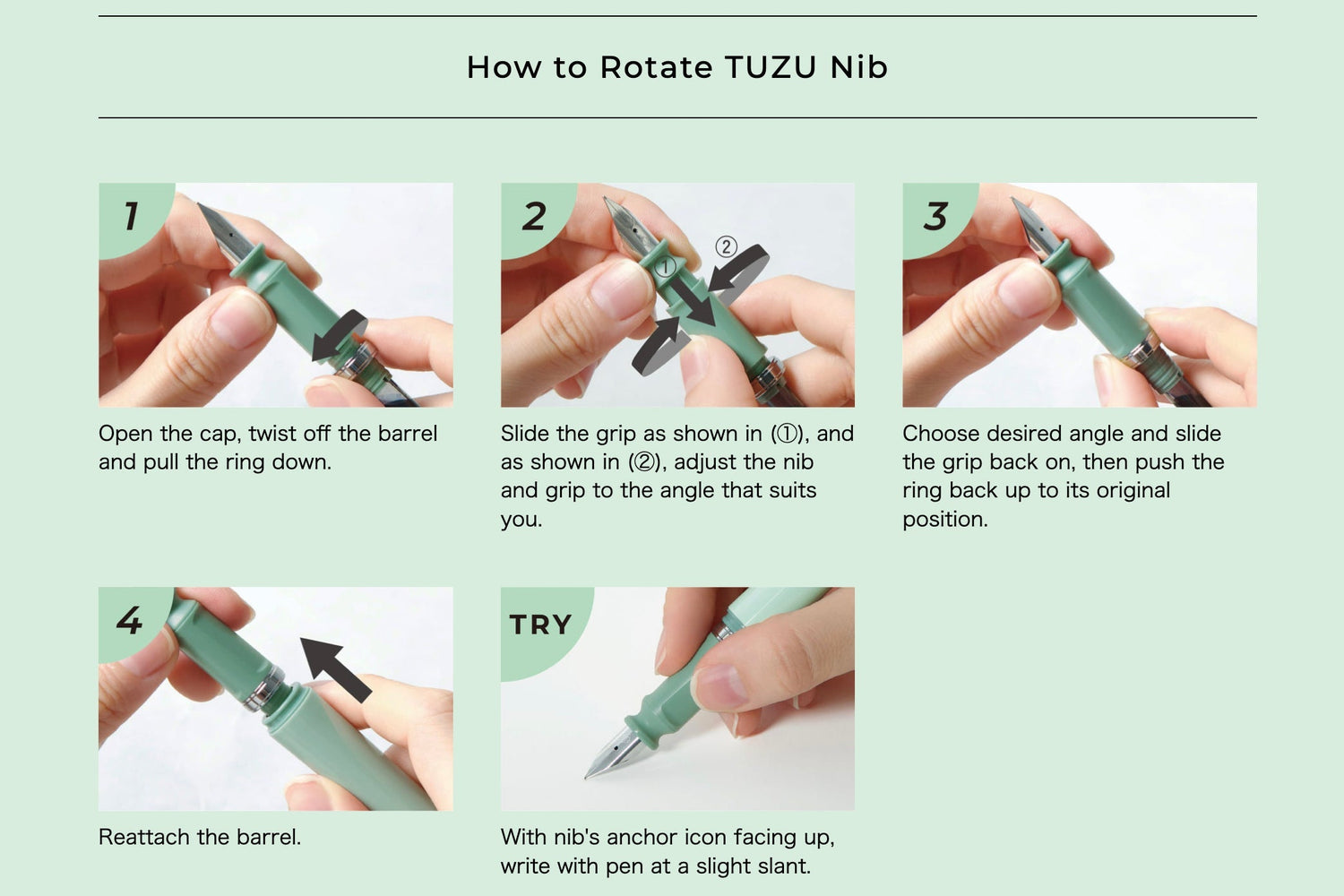 How to Rotate TUZU Nib

1

Open the cap, twist off the barrel and pull the ring down.

2

①

②

Slide the grip as shown in (①), and as shown in (②), adjust the nib and grip to the angle that suits you.

3

Choose desired angle and slide the grip back on, then push the ring back up to its original position.

4

Reattach the barrel.

TRY

With nib's anchor icon facing up, write with pen at a slight slant.